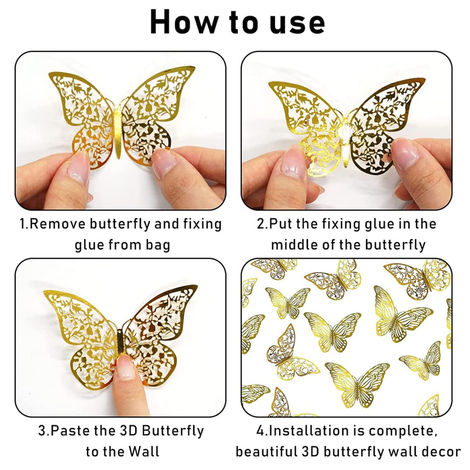 How to use

1.Remove butterfly and fixing glue from bag

2.Put the fixing glue in the middle of the butterfly

3.Paste the 3D Butterfly to the Wall

4.Installation is complete, beautiful 3D butterfly wall decor